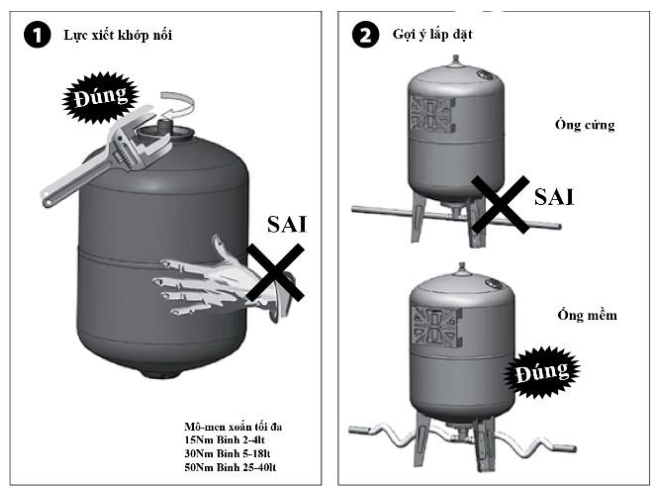 1 Lực xiết khớp nối

Đúng

SAI

Mô-men xoắn tối đa
15Nm Bình 2-4lt
30Nm Bình 5-18lt
50Nm Bình 25-40lt

2 Gợi ý lắp đặt

Ống cứng

SAI

Ống mềm

Đúng