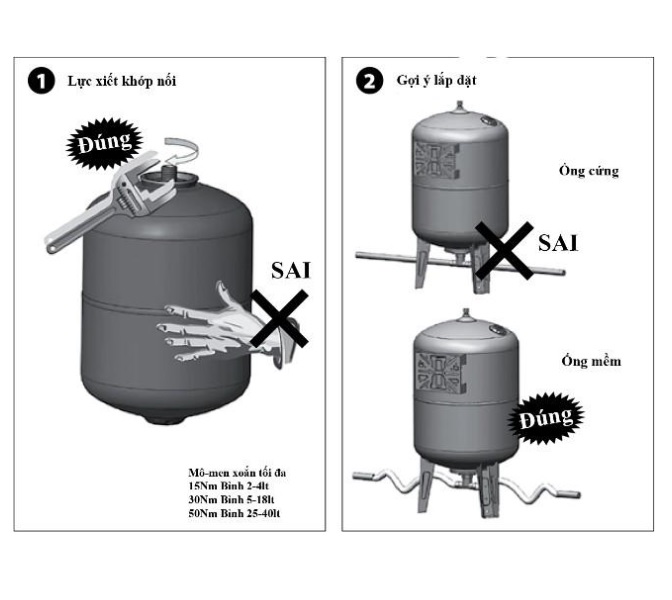 1 Lực xiết khớp nối

Đúng

SAI

Mô-men xoắn tối đa
15Nm Bình 2-4lt
30Nm Bình 5-18lt
50Nm Bình 25-40lt

2 Gợi ý lắp đặt

Ống cứng

SAI

Ống mềm

Đúng